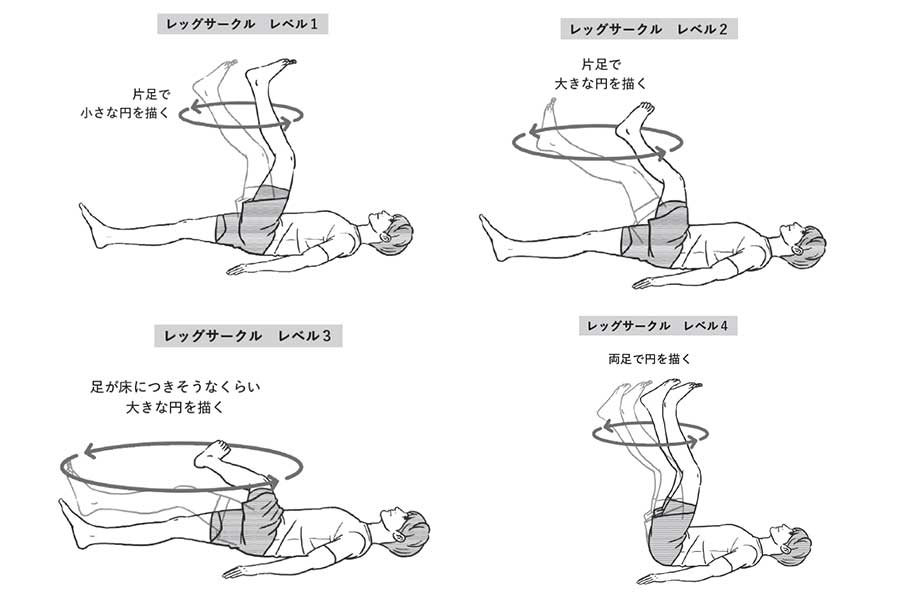 レッグサークル　レベル1

片足で
小さな円を描く

レッグサークル　レベル2

片足で
大きな円を描く

レッグサークル　レベル3

足が床につきそうなくらい
大きな円を描く

レッグサークル　レベル4

両足で円を描く